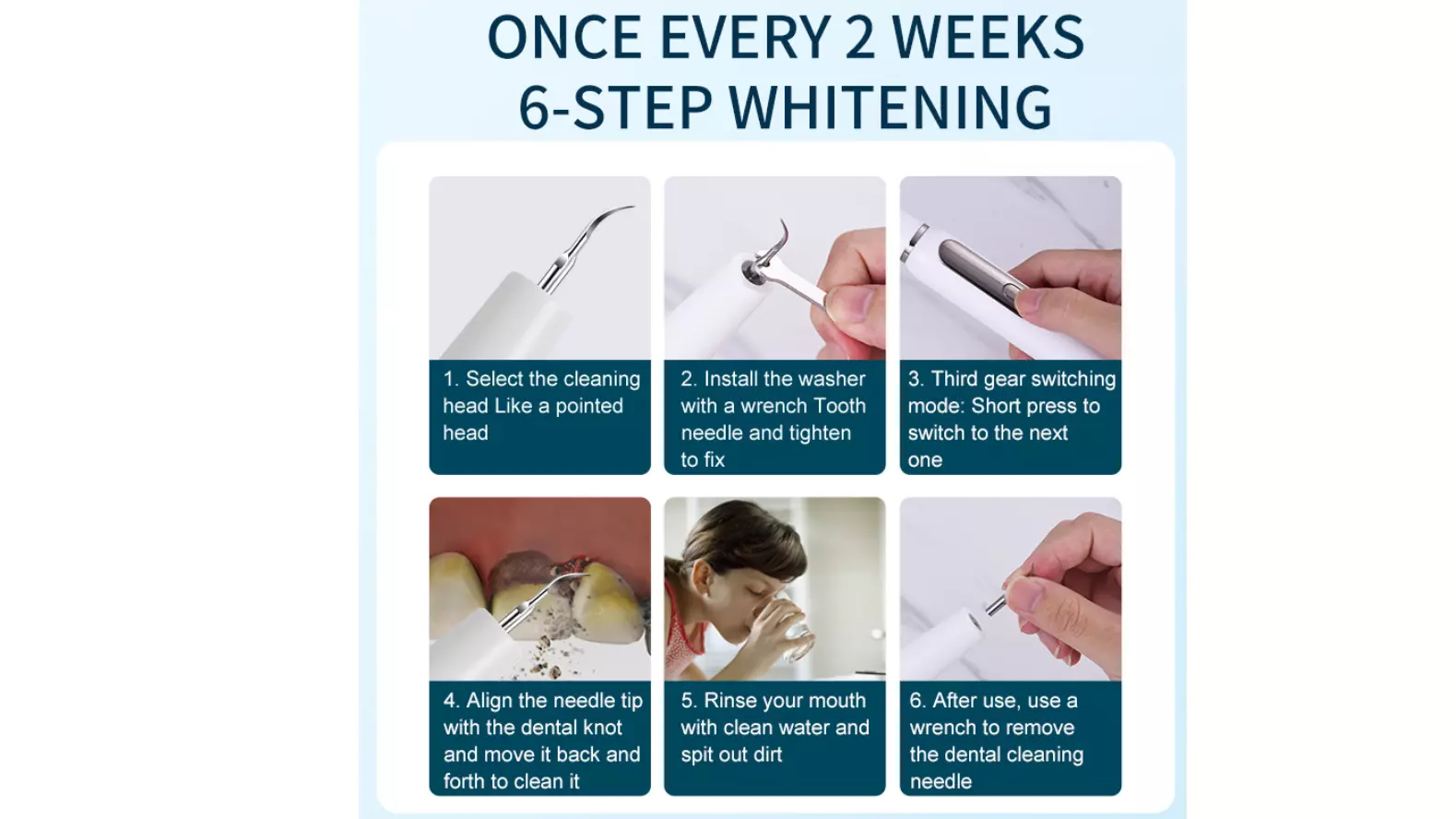 ONCE EVERY 2 WEEKS
6-STEP WHITENING

1. Select the cleaning head Like a pointed head

2. Install the washer with a wrench Tooth needle and tighten to fix

3. Third gear switching mode: Short press to switch to the next one

4. Align the needle tip with the dental knot and move it back and forth to clean it

5. Rinse your mouth with clean water and spit out dirt

6. After use, use a wrench to remove the dental cleaning needle