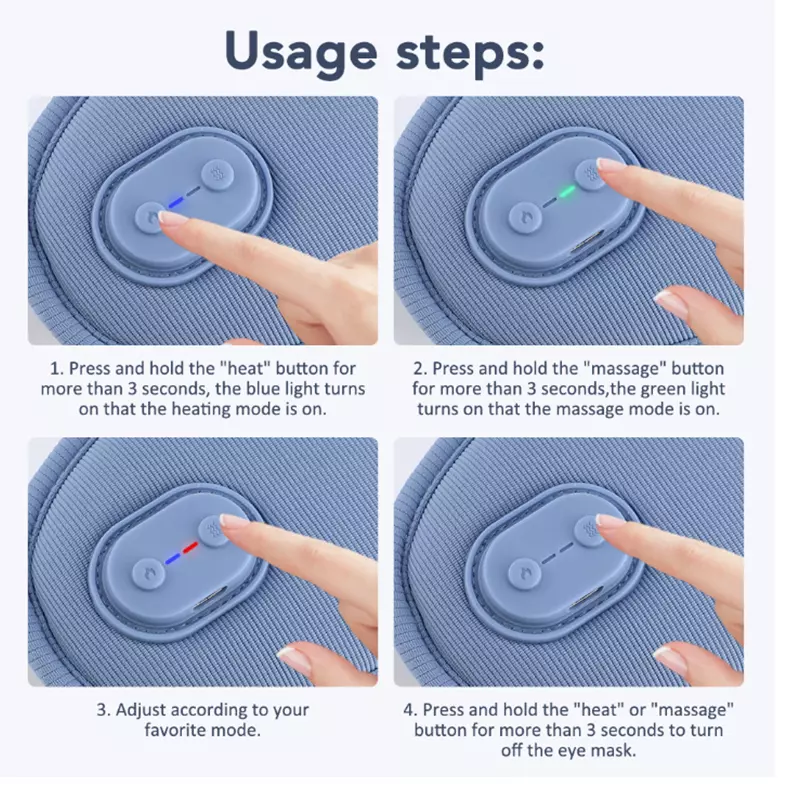 Usage steps:

1. Press and hold the "heat" button for more than 3 seconds, the blue light turns on that the heating mode is on.

2. Press and hold the "massage" button for more than 3 seconds,the green light turns on that the massage mode is on.

3. Adjust according to your favorite mode.

4. Press and hold the "heat" or "massage" button for more than 3 seconds to turn off the eye mask.